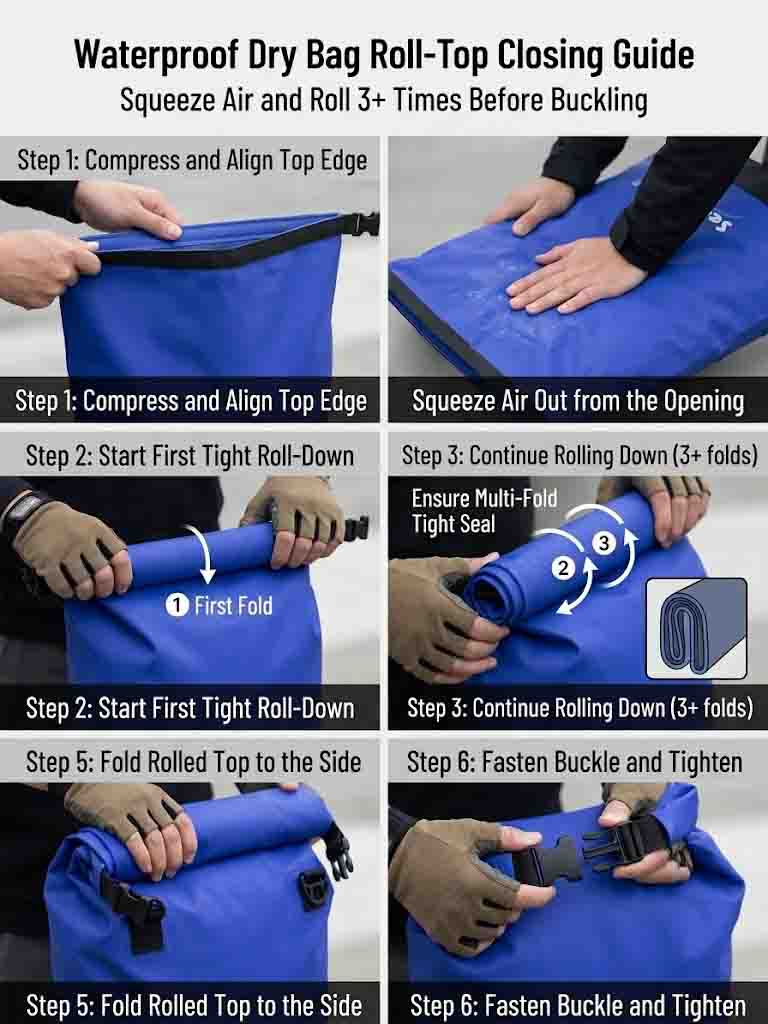 Waterproof Dry Bag Roll-Top Closing Guide
Squeeze Air and Roll 3+ Times Before Buckling

Step 1: Compress and Align Top Edge

Step 1: Compress and Align Top Edge

Squeeze Air Out from the Opening

Step 2: Start First Tight Roll-Down

1 First Fold

Step 2: Start First Tight Roll-Down

Step 3: Continue Rolling Down (3+ folds)

Ensure Multi-Fold Tight Seal

2

3

Step 3: Continue Rolling Down (3+ folds)

Step 5: Fold Rolled Top to the Side

Step 5: Fold Rolled Top to the Side

Step 6: Fasten Buckle and Tighten

Step 6: Fasten Buckle and Tighten